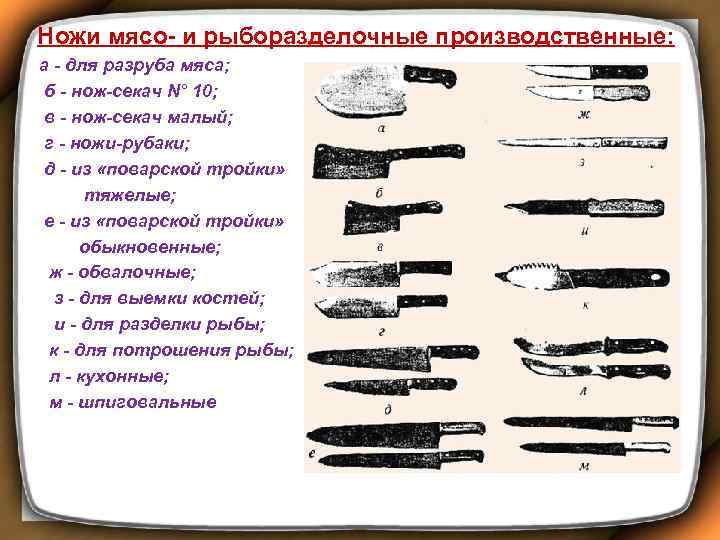 Ножи мясо- и рыборазделочные производственные:

а - для разруба мяса;
б - нож-секач N° 10;
в - нож-секач малый;
г - ножи-рубаки;
д - из «поварской тройки» тяжелые;
е - из «поварской тройки» обыкновенные;
ж - обвалочные;
з - для выемки костей;
и - для разделки рыбы;
к - для потрошения рыбы;
л - кухонные;
м - шпиговальные

а
б
в
г
д
е
ж
з
и
к
л
м