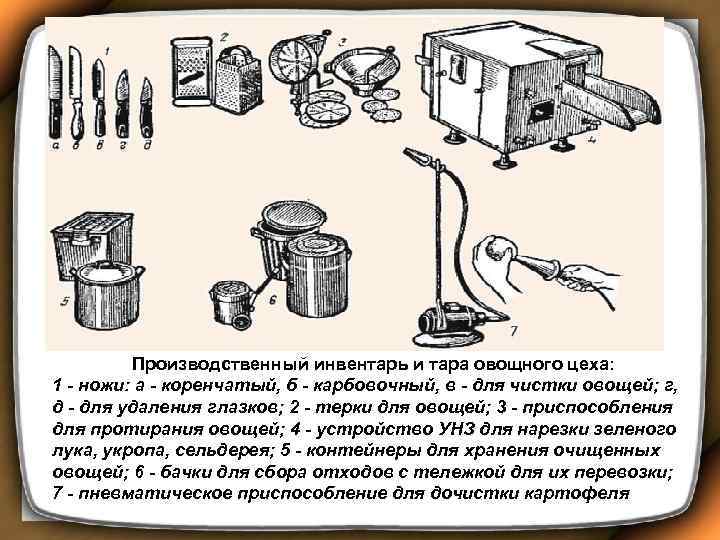 1
а б в г д
2
3
4
5
6
7

Производственный инвентарь и тара овощного цеха:
1 - ножи: а - коренчатый, б - карбовочный, в - для чистки овощей; г, д - для удаления глазков; 2 - терки для овощей; 3 - приспособления для протирания овощей; 4 - устройство УНЗ для нарезки зеленого лука, укропа, сельдерея; 5 - контейнеры для хранения очищенных овощей; 6 - бачки для сбора отходов с тележкой для их перевозки; 7 - пневматическое приспособление для дочистки картофеля