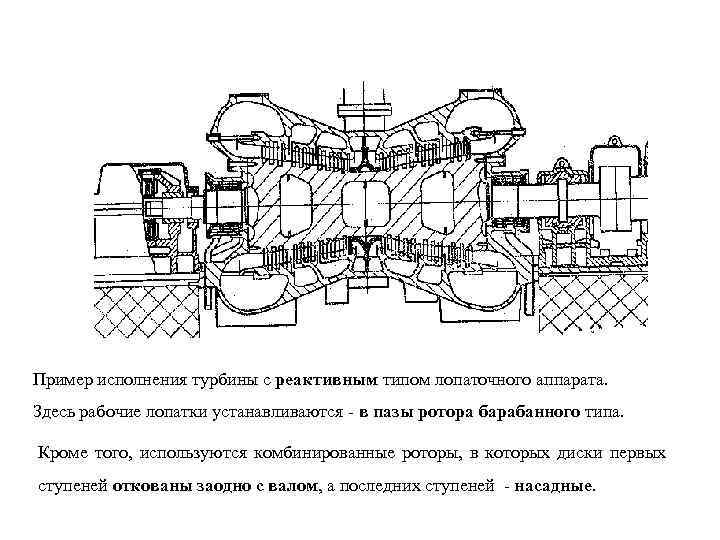 Пример исполнения турбины с реактивным типом лопаточного аппарата.

Здесь рабочие лопатки устанавливаются - в пазы ротора барабанного типа.

Кроме того, используются комбинированные роторы, в которых диски первых ступеней откованы заодно с валом, а последних ступеней - насадные.