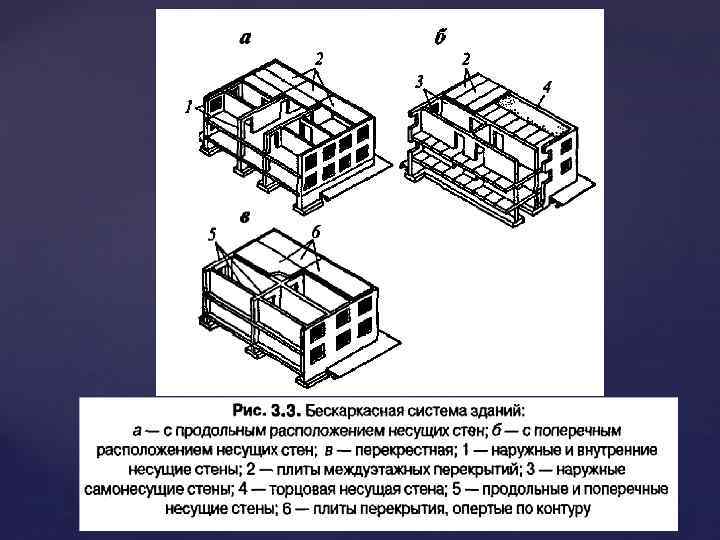 а

2

1

б

2

3

4

в

5

6

Рис. 3.3. Бескаркасная система зданий:
а — с продольным расположением несущих стен; б — с поперечным расположением несущих стен; в — перекрестная; 1 — наружные и внутренние несущие стены; 2 — плиты междуэтажных перекрытий; 3 — наружные самонесущие стены; 4 — торцовая несущая стена; 5 — продольные и поперечные несущие стены; 6 — плиты перекрытия, опертые по контуру