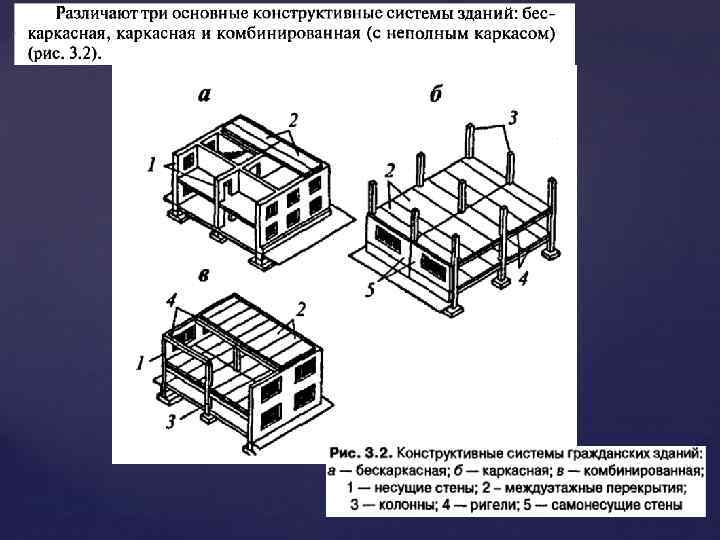 Различают три основные конструктивные системы зданий: бескаркасная, каркасная и комбинированная (с неполным каркасом) (рис. 3.2).

а

2

1

б

3

2

5

4

в

4

2

1

3

Рис. 3.2. Конструктивные системы гражданских зданий: а — бескаркасная; б — каркасная; в — комбинированная; 1 — несущие стены; 2 – междуэтажные перекрытия; 3 — колонны; 4 — ригели; 5 — самонесущие стены