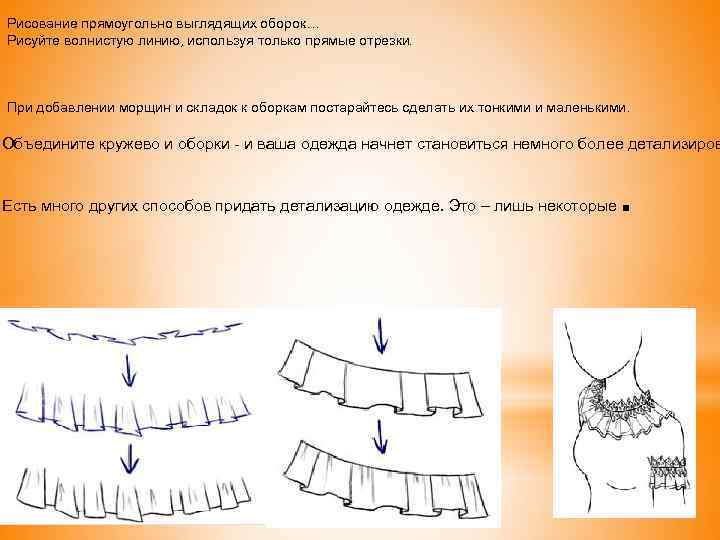 Рисование прямоугольно выглядящих оборок...
Рисуйте волнистую линию, используя только прямые отрезки.

При добавлении морщин и складок к оборкам постарайтесь сделать их тонкими и маленькими.

Объедините кружево и оборки - и ваша одежда начнет становиться немного более детализиров

Есть много других способов придать детализацию одежде. Это – лишь некоторые