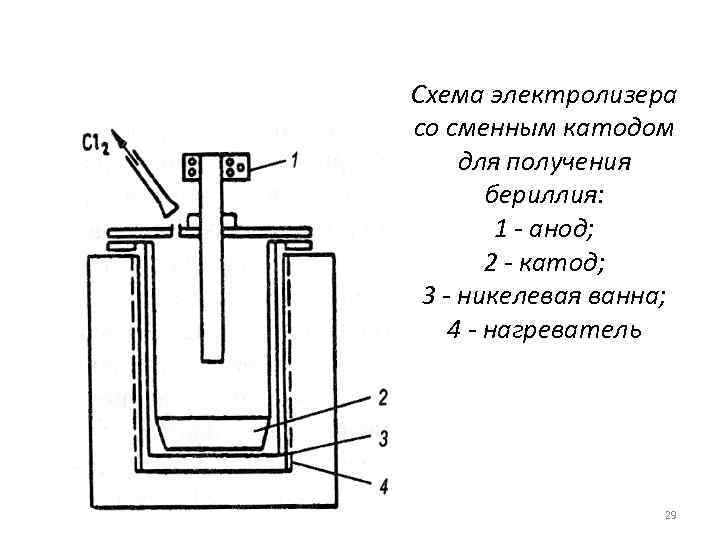 $Cl_2$

1

2

3

4

Схема электролизера со сменным катодом для получения бериллия:
1 - анод;
2 - катод;
3 - никелевая ванна;
4 - нагреватель

29