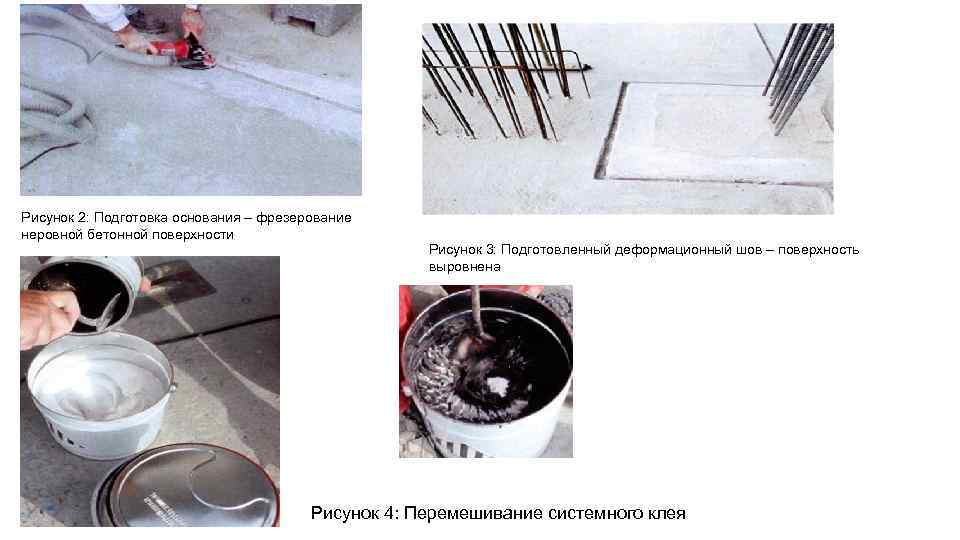 Рисунок 2: Подготовка основания – фрезерование неровной бетонной поверхности

Рисунок 3: Подготовленный деформационный шов – поверхность выровнена

Рисунок 4: Перемешивание системного клея