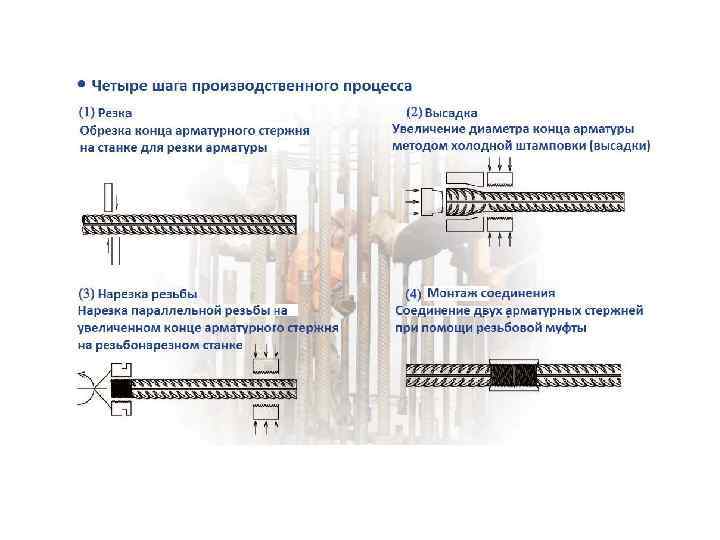 • Четыре шага производственного процесса

(1) Резка
Обрезка конца арматурного стержня на станке для резки арматуры

(2) Высадка
Увеличение диаметра конца арматуры методом холодной штамповки (высадки)

(3) Нарезка резьбы
Нарезка параллельной резьбы на увеличенном конце арматурного стержня на резьбонарезном станке

(4) Монтаж соединения
Соединение двух арматурных стержней при помощи резьбовой муфты