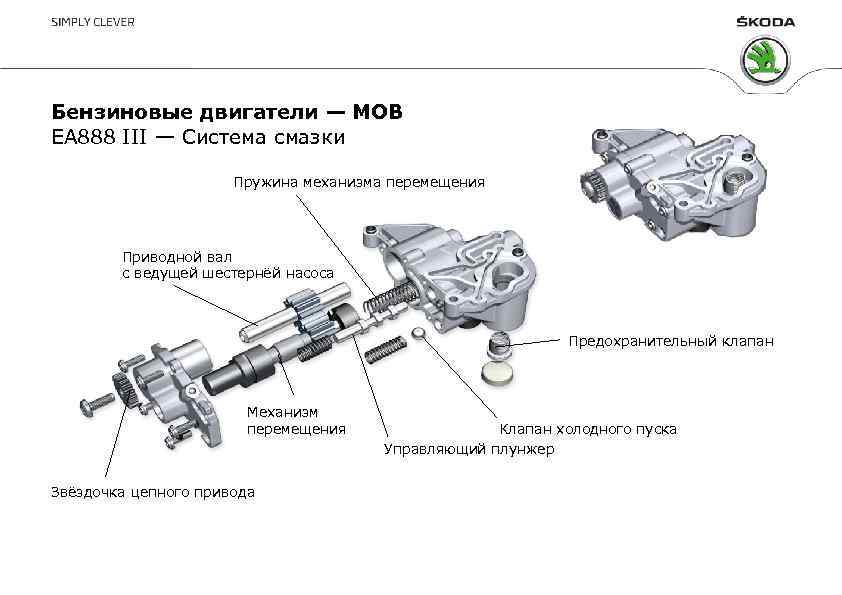 SIMPLY CLEVER

ŠKODA

Бензиновые двигатели — MOB
EA888 III — Система смазки

Пружина механизма перемещения

Приводной вал с ведущей шестернёй насоса

Предохранительный клапан

Механизм перемещения

Клапан холодного пуска

Управляющий плунжер

Звёздочка цепного привода