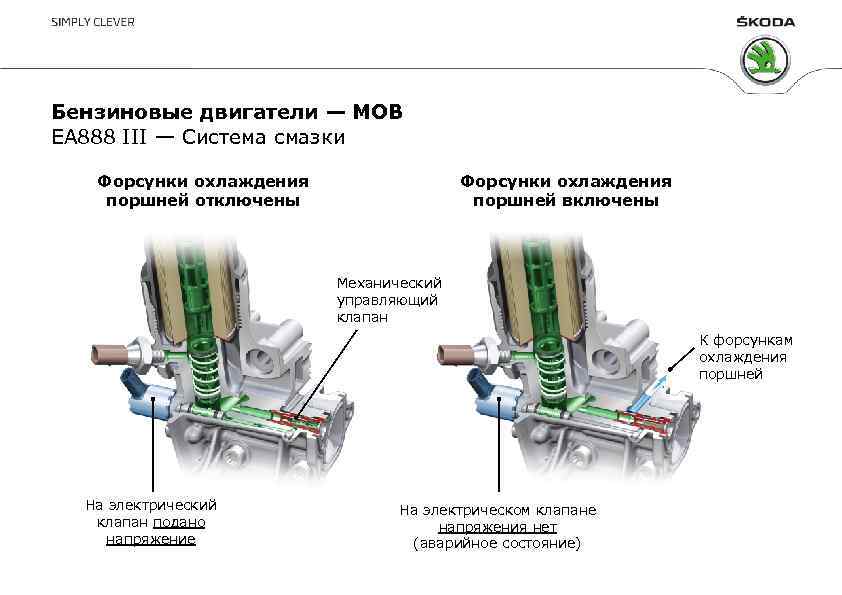 SIMPLY CLEVER

ŠKODA

Бензиновые двигатели — MOB
EA888 III — Система смазки

Форсунки охлаждения поршней отключены

Механический управляющий клапан

На электрический клапан подано напряжение

Форсунки охлаждения поршней включены

К форсункам охлаждения поршней

На электрическом клапане напряжения нет (аварийное состояние)