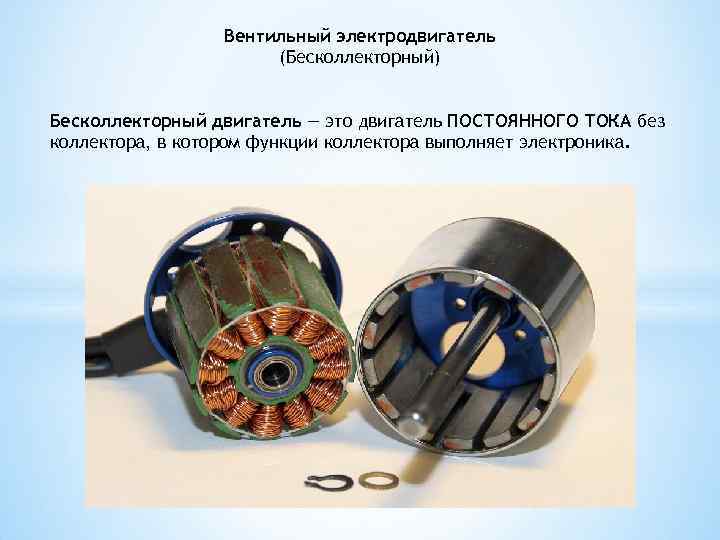 Вентильный электродвигатель
(Бесколлекторный)

Бесколлекторный двигатель — это двигатель ПОСТОЯННОГО ТОКА без коллектора, в котором функции коллектора выполняет электроника.