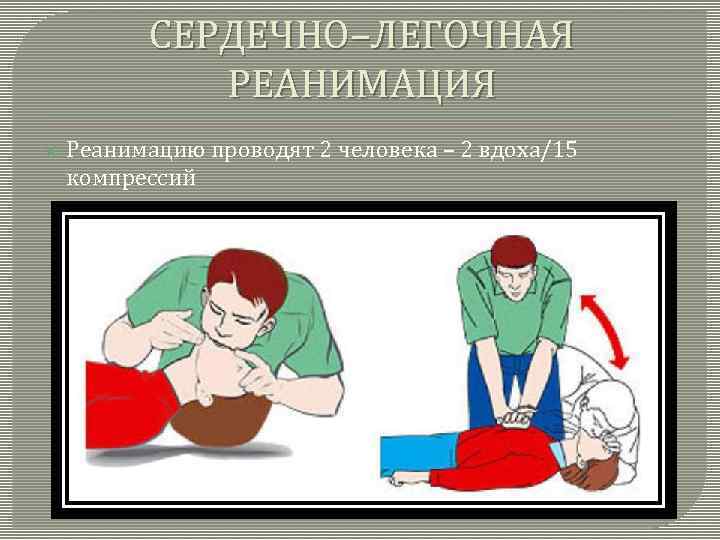 СЕРДЕЧНО–ЛЕГОЧНАЯ РЕАНИМАЦИЯ

Реанимацию проводят 2 человека – 2 вдоха/15 компрессий