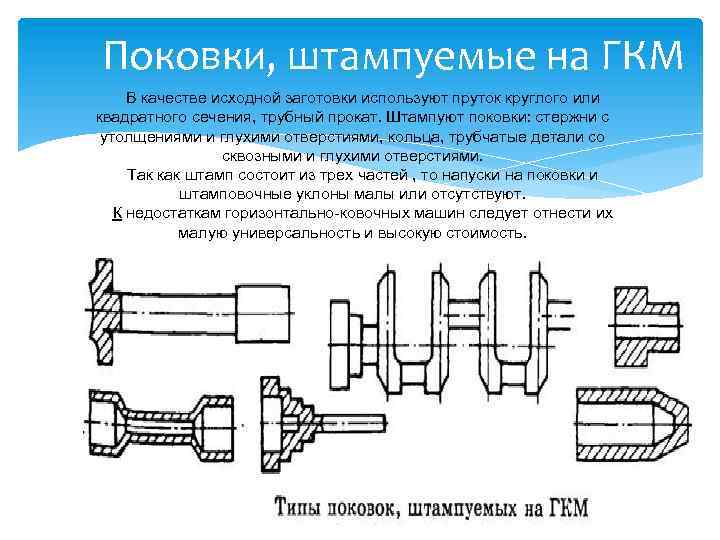 Поковки, штампуемые на ГКМ

В качестве исходной заготовки используют пруток круглого или квадратного сечения, трубный прокат. Штампуют поковки: стержни с утолщениями и глухими отверстиями, кольца, трубчатые детали со сквозными и глухими отверстиями.

Так как штамп состоит из трех частей , то напуски на поковки и штамповочные уклоны малы или отсутствуют.

К недостаткам горизонтально-ковочных машин следует отнести их малую универсальность и высокую стоимость.

Типы поковок, штампуемых на ГКМ