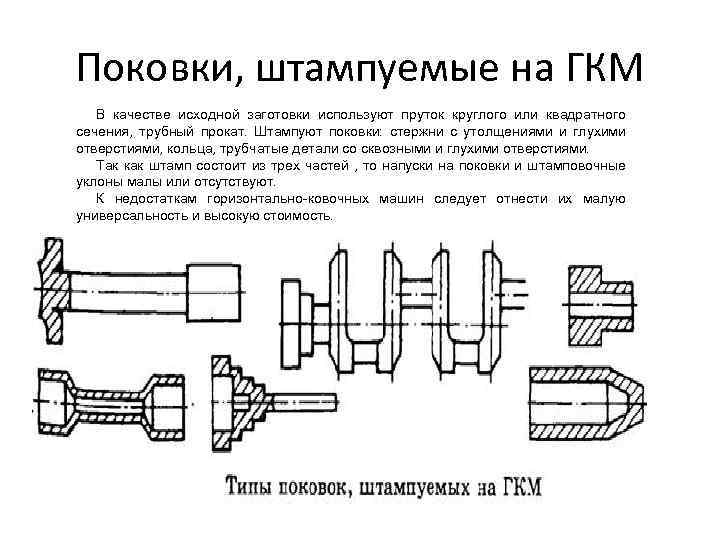 Поковки, штампуемые на ГКМ

В качестве исходной заготовки используют пруток круглого или квадратного сечения, трубный прокат. Штампуют поковки: стержни с утолщениями и глухими отверстиями, кольца, трубчатые детали со сквозными и глухими отверстиями.

Так как штамп состоит из трех частей , то напуски на поковки и штамповочные уклоны малы или отсутствуют.

К недостаткам горизонтально-ковочных машин следует отнести их малую универсальность и высокую стоимость.

Типы поковок, штампуемых на ГКМ