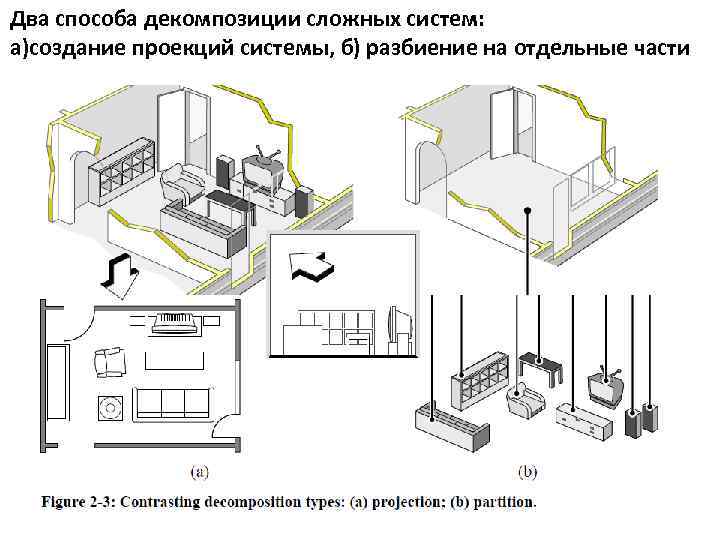 Два способа декомпозиции сложных систем:
а)создание проекций системы, б) разбиение на отдельные части

(a)

(b)

Figure 2-3: Contrasting decomposition types: (a) projection; (b) partition.