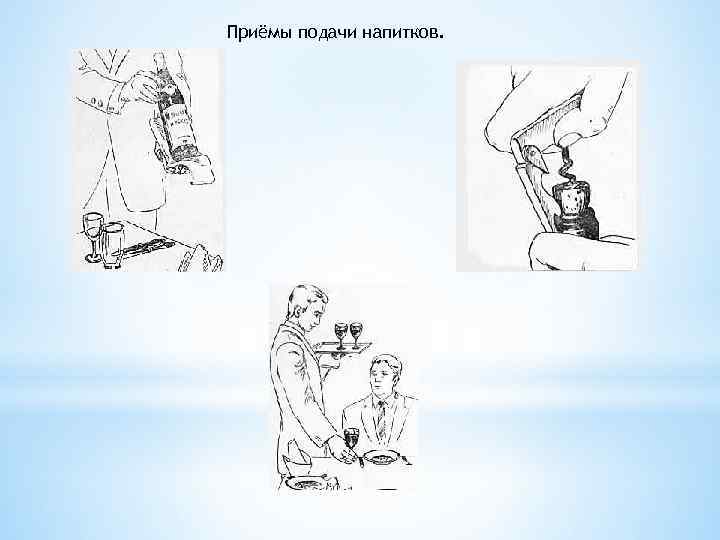 Приёмы подачи напитков.