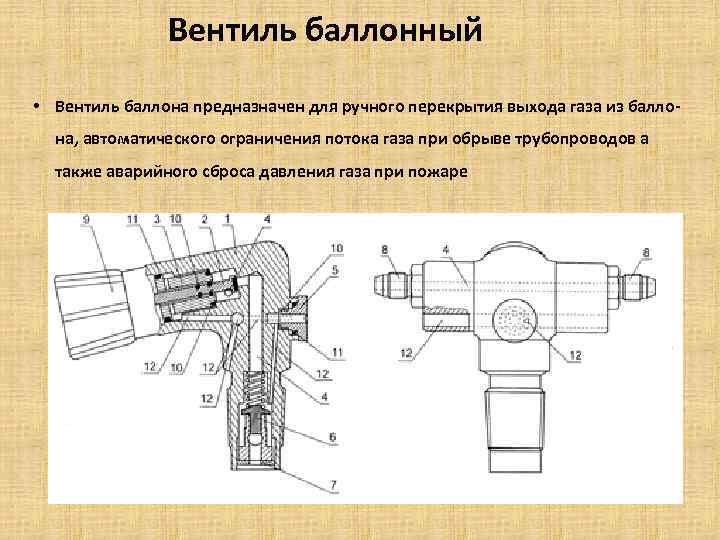 Вентиль баллонный

• Вентиль баллона предназначен для ручного перекрытия выхода газа из баллона, автоматического ограничения потока газа при обрыве трубопроводов а также аварийного сброса давления газа при пожаре

9
11
3
10
2
1
4
10
5
11
12
10
12
12
12
4
6
7

8
4
8
12
12