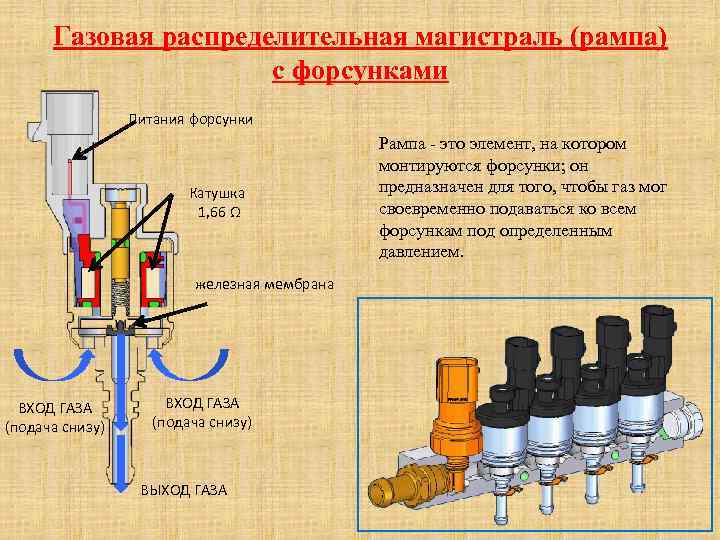 Газовая распределительная магистраль (рампа) с форсунками

Питания форсунки

Катушка 1,66 Ω

железная мембрана

ВХОД ГАЗА (подача снизу)

ВХОД ГАЗА (подача снизу)

ВЫХОД ГАЗА

Рампа - это элемент, на котором монтируются форсунки; он предназначен для того, чтобы газ мог своевременно подаваться ко всем форсункам под определенным давлением.