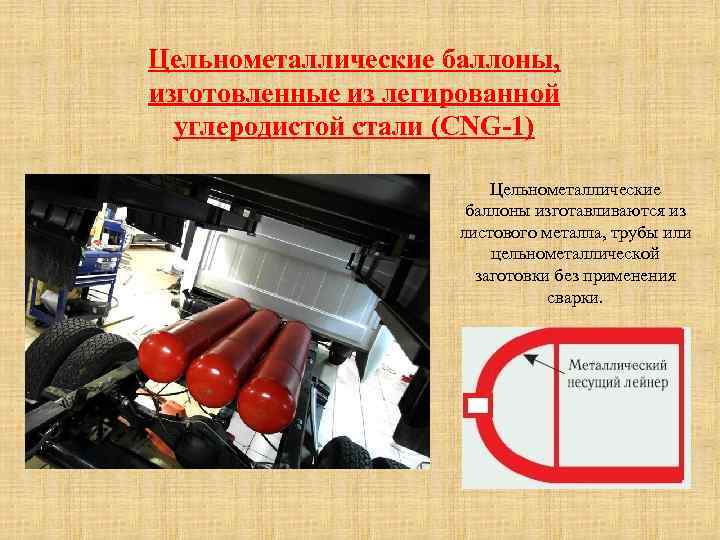 Цельнометаллические баллоны, изготовленные из легированной углеродистой стали (CNG-1)

Цельнометаллические баллоны изготавливаются из листового металла, трубы или цельнометаллической заготовки без применения сварки.

Металлический несущий лейнер