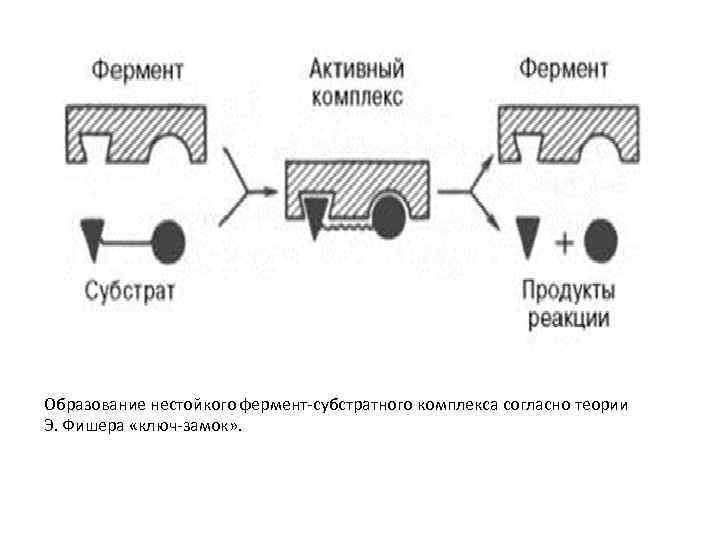 Фермент

Активный комплекс

Фермент

Субстрат

+

Продукты реакции

Образование нестойкого фермент-субстратного комплекса согласно теории Э. Фишера «ключ-замок».