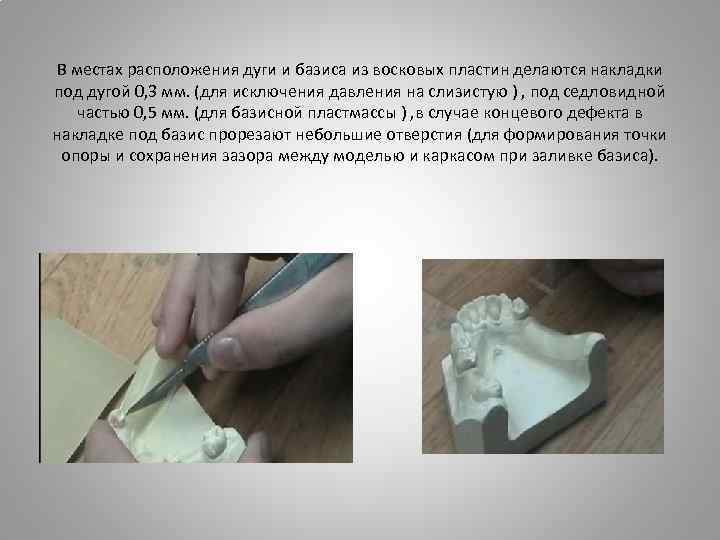 В местах расположения дуги и базиса из восковых пластин делаются накладки под дугой 0,3 мм. (для исключения давления на слизистую ) , под седловидной частью 0,5 мм. (для базисной пластмассы ) , в случае концевого дефекта в накладке под базис прорезают небольшие отверстия (для формирования точки опоры и сохранения зазора между моделью и каркасом при заливке базиса).