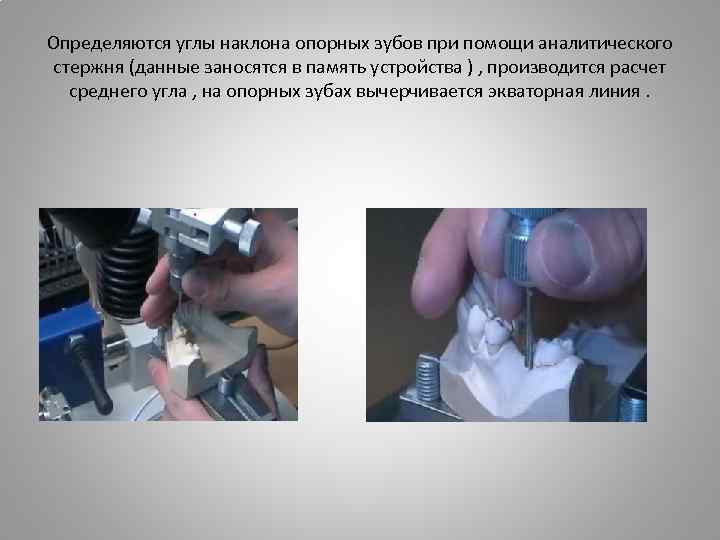 Определяются углы наклона опорных зубов при помощи аналитического стержня (данные заносятся в память устройства ) , производится расчет среднего угла , на опорных зубах вычерчивается экваторная линия .