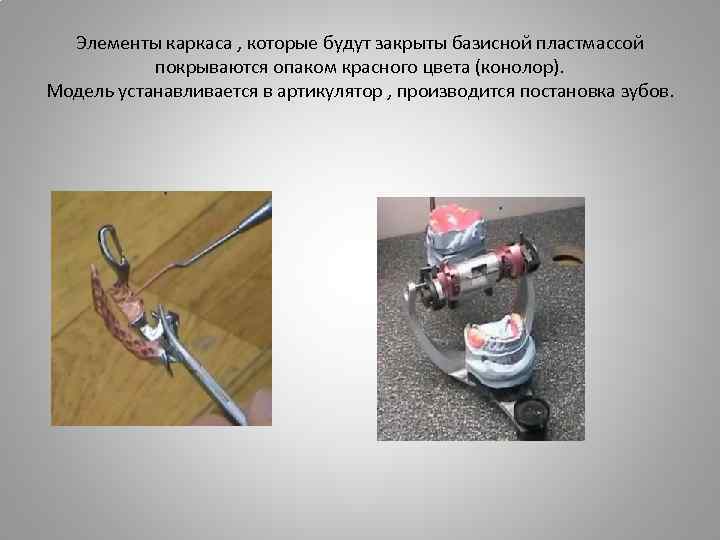 Элементы каркаса , которые будут закрыты базисной пластмассой покрываются опаком красного цвета (конолор).
Модель устанавливается в артикулятор , производится постановка зубов.