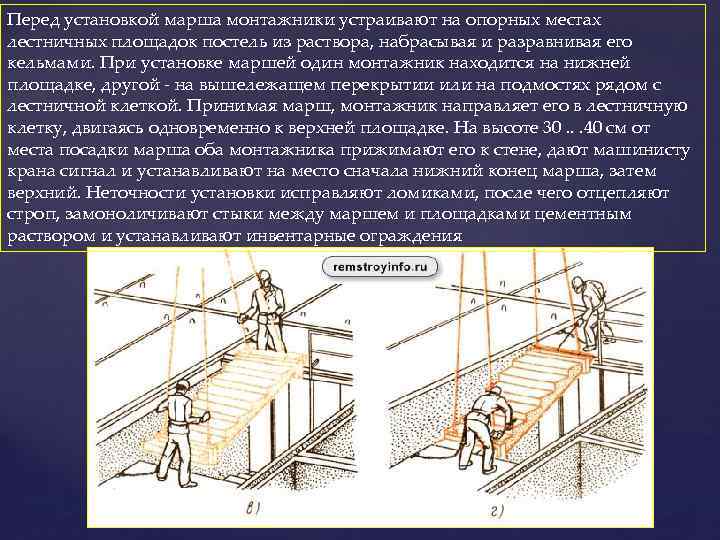 Перед установкой марша монтажники устраивают на опорных местах лестничных площадок постель из раствора, набрасывая и разравнивая его кельмами. При установке маршей один монтажник находится на нижней площадке, другой - на вышележащем перекрытии или на подмостях рядом с лестничной клеткой. Принимая марш, монтажник направляет его в лестничную клетку, двигаясь одновременно к верхней площадке. На высоте 30 .. .40 см от места посадки марша оба монтажника прижимают его к стене, дают машинисту крана сигнал и устанавливают на место сначала нижний конец марша, затем верхний. Неточности установки исправляют ломиками, после чего отцепляют строп, замоноличивают стыки между маршем и площадками цементным раствором и устанавливают инвентарные ограждения

remstroyinfo.ru

в)

г)