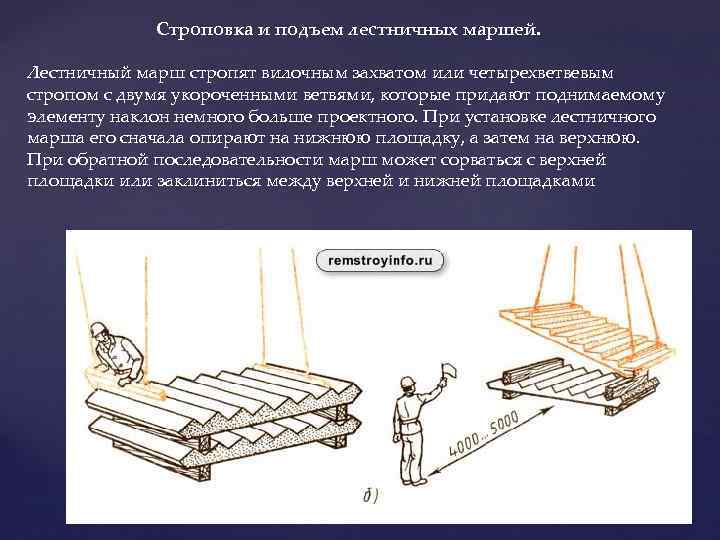 Строповка и подъем лестничных маршей.

Лестничный марш стропят вилочным захватом или четырехветвевым стропом с двумя укороченными ветвями, которые придают поднимаемому элементу наклон немного больше проектного. При установке лестничного марша его сначала опирают на нижнюю площадку, а затем на верхнюю. При обратной последовательности марш может сорваться с верхней площадки или заклиниться между верхней и нижней площадками

remstroyinfo.ru

4000...5000

б)