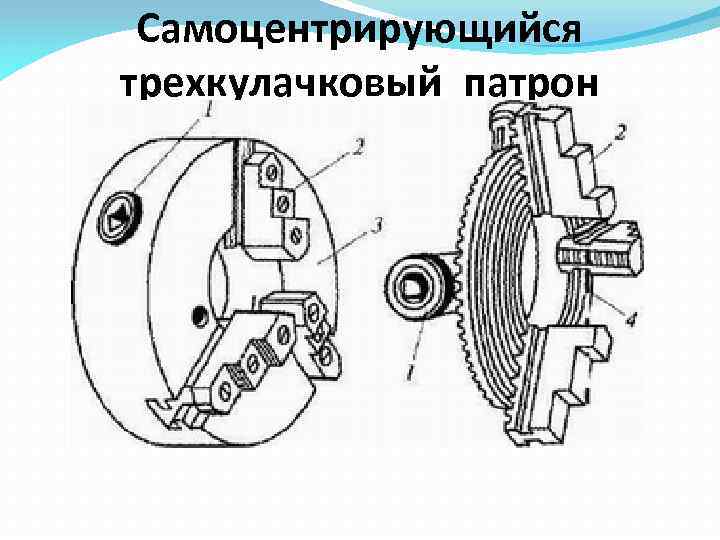 Самоцентрирующийся трехкулачковый патрон

1
2
3
2
1
4