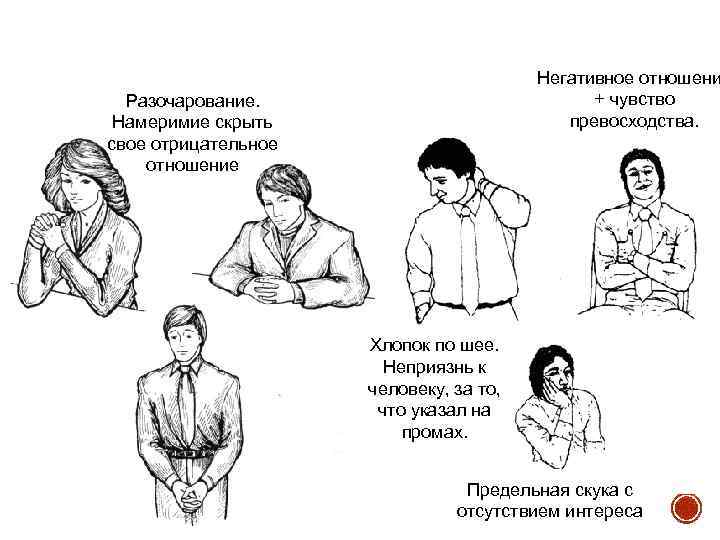 Разочарование. Намеримие скрыть свое отрицательное отношение

Негативное отношени + чувство превосходства.

Хлопок по шее. Неприязнь к человеку, за то, что указал на промах.

Предельная скука с отсутствием интереса