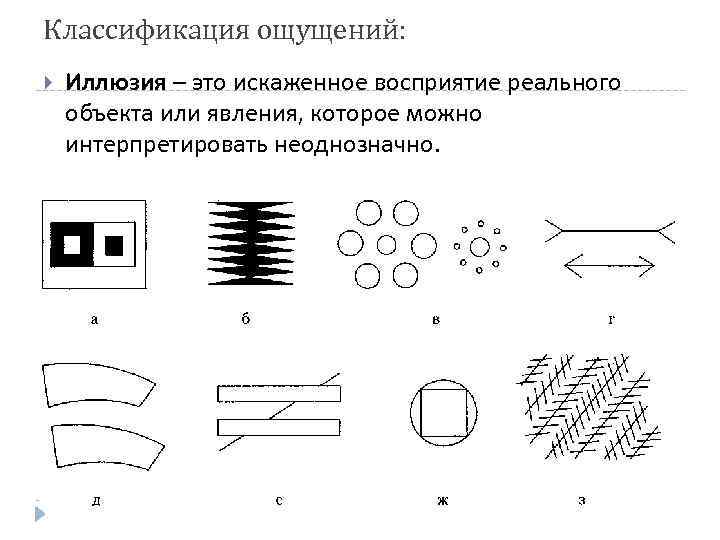 Классификация ощущений:

Иллюзия – это искаженное восприятие реального объекта или явления, которое можно интерпретировать неоднозначно.

а

б

в

г

д

с

ж

з