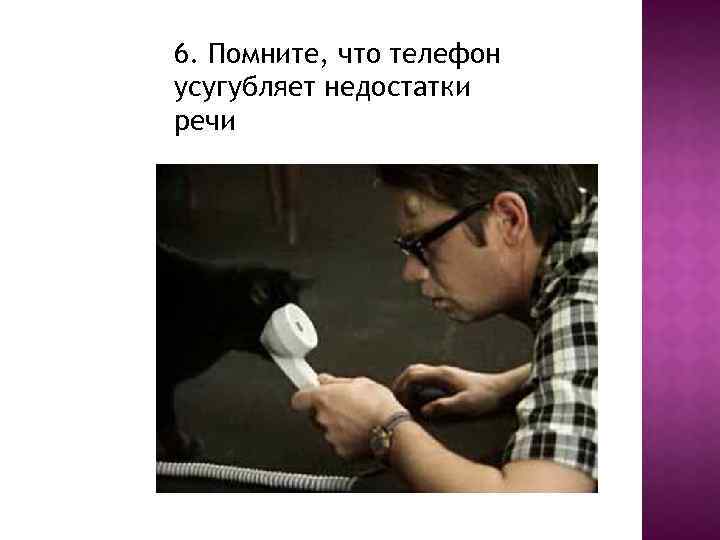 6. Помните, что телефон усугубляет недостатки речи