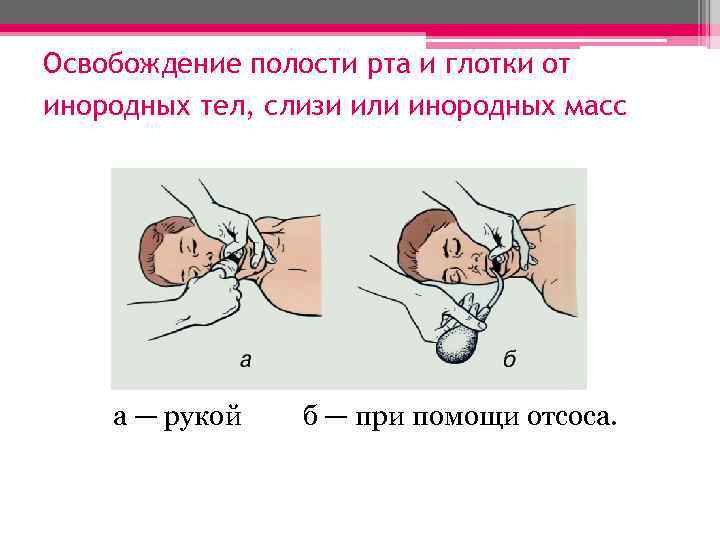 Освобождение полости рта и глотки от инородных тел, слизи или инородных масс

а

б

а — рукой    б — при помощи отсоса.