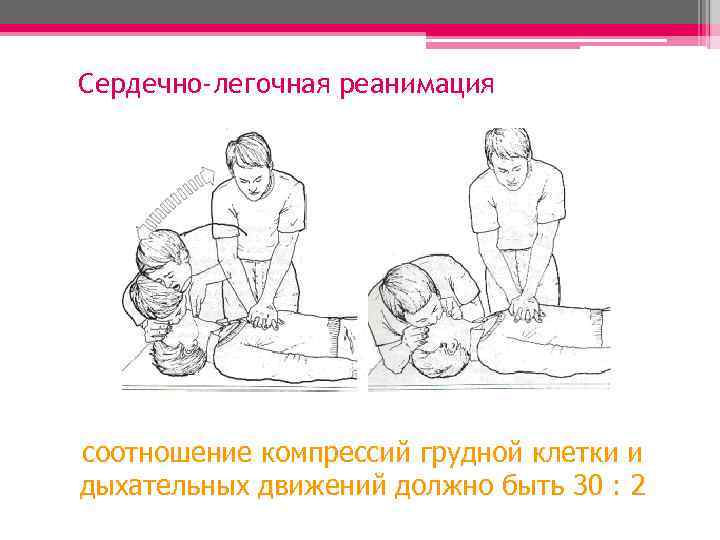 Сердечно-легочная реанимация

соотношение компрессий грудной клетки и дыхательных движений должно быть 30 : 2