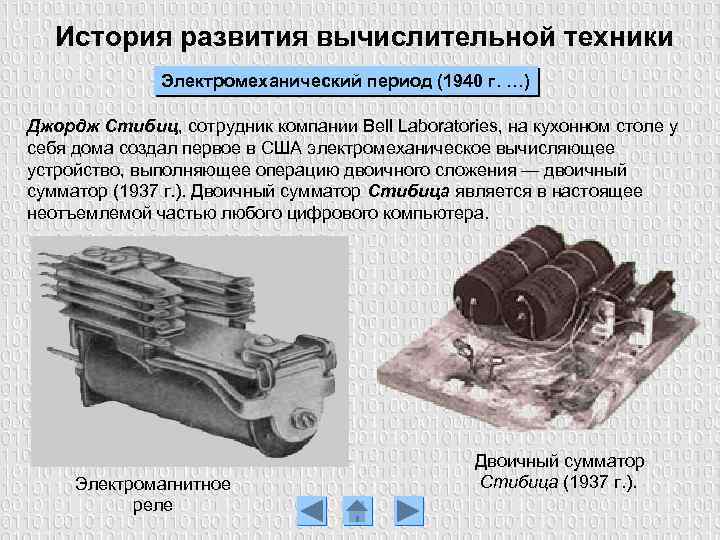 История развития вычислительной техники

Электромеханический период (1940 г. …)

Джордж Стибиц, сотрудник компании Bell Laboratories, на кухонном столе у себя дома создал первое в США электромеханическое вычисляющее устройство, выполняющее операцию двоичного сложения — двоичный сумматор (1937 г.). Двоичный сумматор Стибица является в настоящее неотъемлемой частью любого цифрового компьютера.

Электромагнитное реле

Двоичный сумматор Стибица (1937 г.).