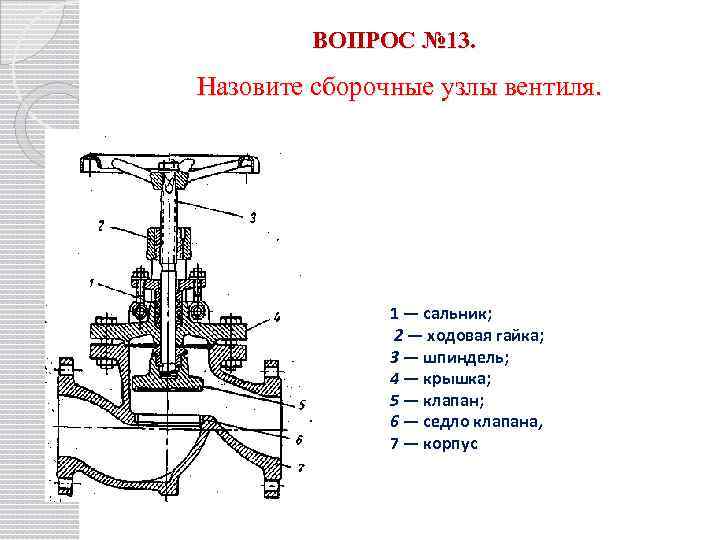 ВОПРОС №13.

Назовите сборочные узлы вентиля.

3

2

1

4

5

6

7

1 — сальник;
2 — ходовая гайка;
3 — шпиндель;
4 — крышка;
5 — клапан;
6 — седло клапана,
7 — корпус