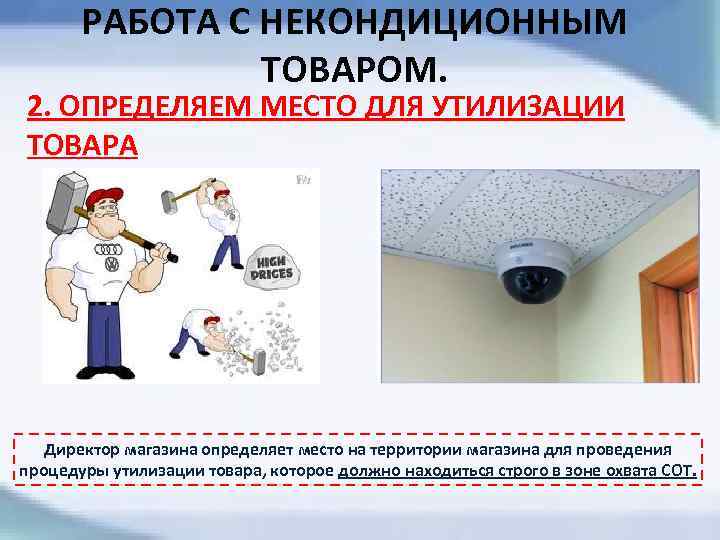 РАБОТА С НЕКОНДИЦИОННЫМ ТОВАРОМ.

2. ОПРЕДЕЛЯЕМ МЕСТО ДЛЯ УТИЛИЗАЦИИ ТОВАРА

HIGH PRICES

Директор магазина определяет место на территории магазина для проведения процедуры утилизации товара, которое должно находиться строго в зоне охвата СОТ.