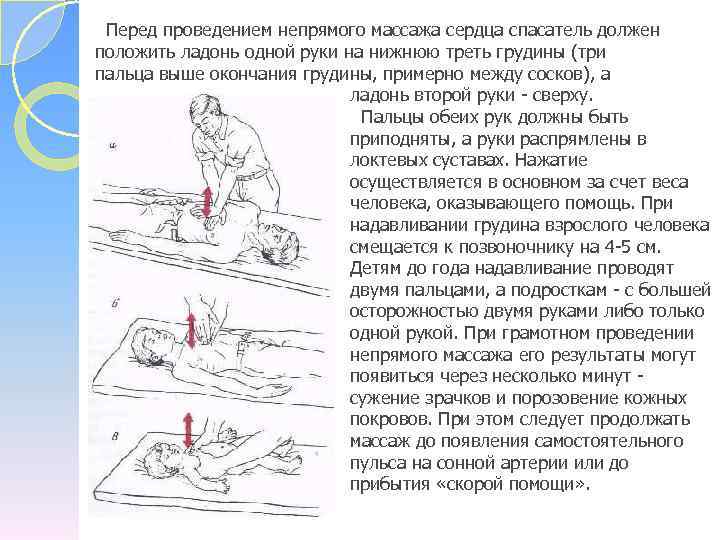 Перед проведением непрямого массажа сердца спасатель должен положить ладонь одной руки на нижнюю треть грудины (три пальца выше окончания грудины, примерно между сосков), а ладонь второй руки - сверху.

Пальцы обеих рук должны быть приподняты, а руки распрямлены в локтевых суставах. Нажатие осуществляется в основном за счет веса человека, оказывающего помощь. При надавливании грудина взрослого человека смещается к позвоночнику на 4-5 см. Детям до года надавливание проводят двумя пальцами, а подросткам - с большей осторожностью двумя руками либо только одной рукой. При грамотном проведении непрямого массажа его результаты могут появиться через несколько минут - сужение зрачков и порозовение кожных покровов. При этом следует продолжать массаж до появления самостоятельного пульса на сонной артерии или до прибытия «скорой помощи».

а

б

в