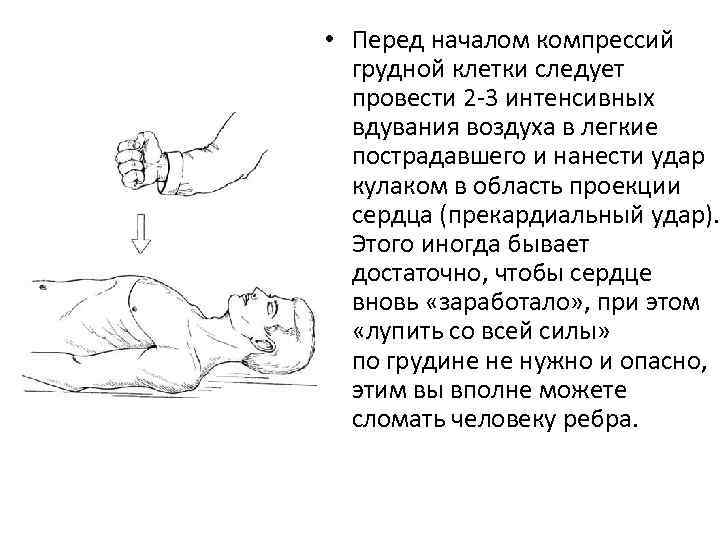 • Перед началом компрессий грудной клетки следует провести 2-3 интенсивных вдувания воздуха в легкие пострадавшего и нанести удар кулаком в область проекции сердца (прекардиальный удар). Этого иногда бывает достаточно, чтобы сердце вновь «заработало», при этом «лупить со всей силы» по грудине не нужно и опасно, этим вы вполне можете сломать человеку ребра.