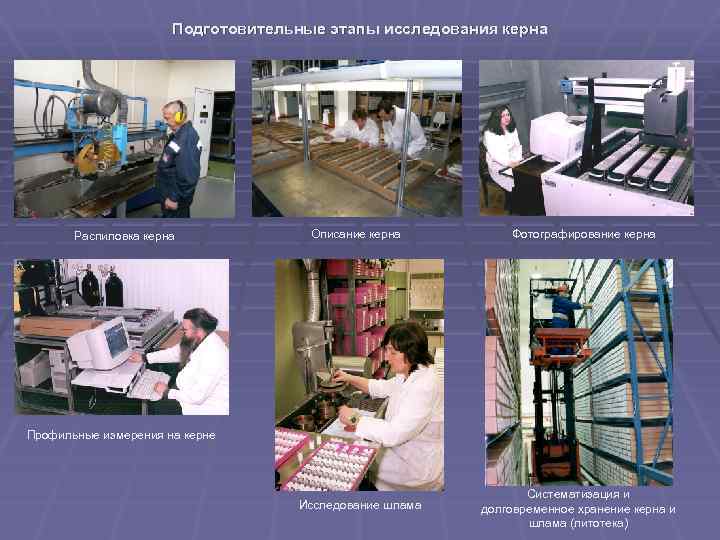 Подготовительные этапы исследования керна

Распиловка керна

Описание керна

Фотографирование керна

Профильные измерения на керне

Исследование шлама

Систематизация и долговременное хранение керна и шлама (литотека)