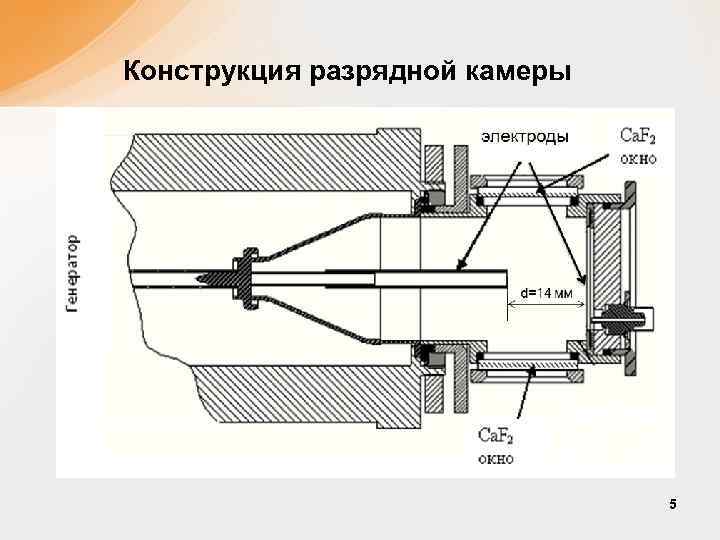 Конструкция разрядной камеры

электроды

$CaF_2$ окно

Генератор

d=14 мм

$CaF_2$ окно

5