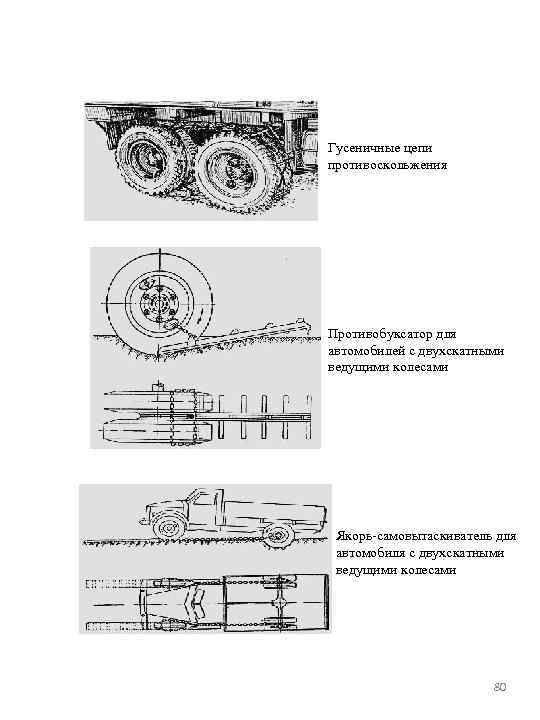 Гусеничные цепи противоскольжения

Противобуксатор для автомобилей с двухскатными ведущими колесами

Якорь-самовытаскиватель для автомобиля с двухскатными ведущими колесами

80