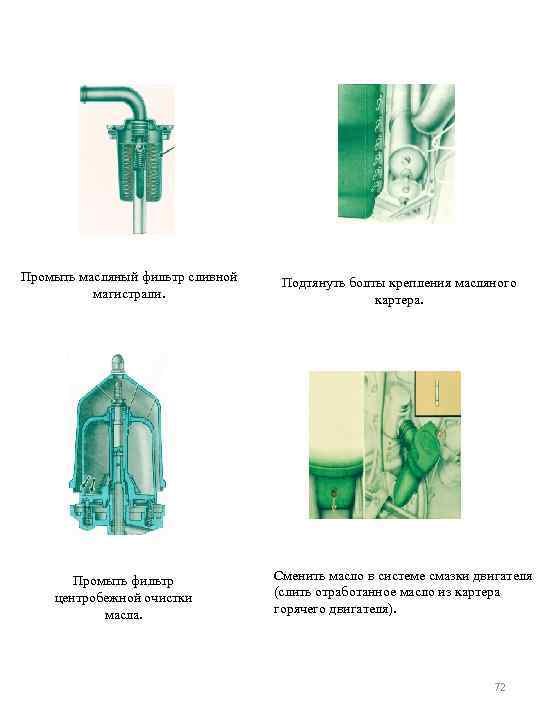 Промыть масляный фильтр сливной магистрали.

Подтянуть болты крепления масляного картера.

Промыть фильтр центробежной очистки масла.

Сменить масло в системе смазки двигателя (слить отработанное масло из картера горячего двигателя).

72