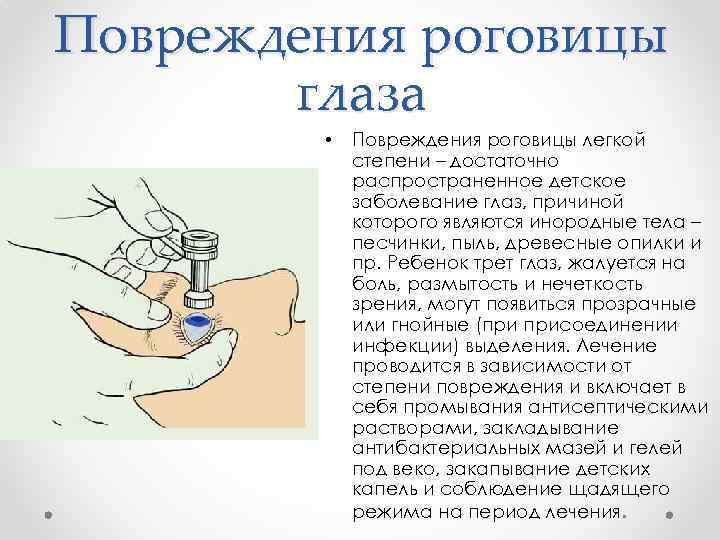 Повреждения роговицы глаза

• Повреждения роговицы легкой степени – достаточно распространенное детское заболевание глаз, причиной которого являются инородные тела – песчинки, пыль, древесные опилки и пр. Ребенок трет глаз, жалуется на боль, размытость и нечеткость зрения, могут появиться прозрачные или гнойные (при присоединении инфекции) выделения. Лечение проводится в зависимости от степени повреждения и включает в себя промывания антисептическими растворами, закладывание антибактериальных мазей и гелей под веко, закапывание детских капель и соблюдение щадящего режима на период лечения.