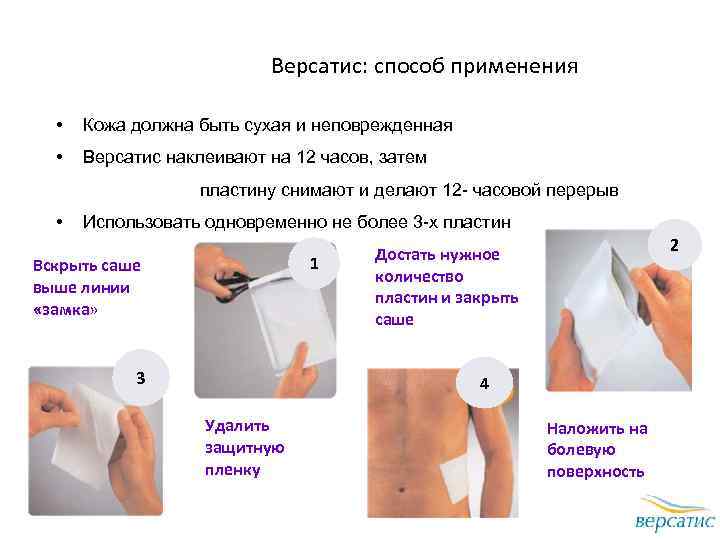 Версатис: способ применения

• Кожа должна быть сухая и неповрежденная

• Версатис наклеивают на 12 часов, затем пластину снимают и делают 12- часовой перерыв

• Использовать одновременно не более 3-х пластин

Вскрыть саше выше линии «замка»

1

Достать нужное количество пластин и закрыть саше

2

3

Удалить защитную пленку

4

Наложить на болевую поверхность

версатис