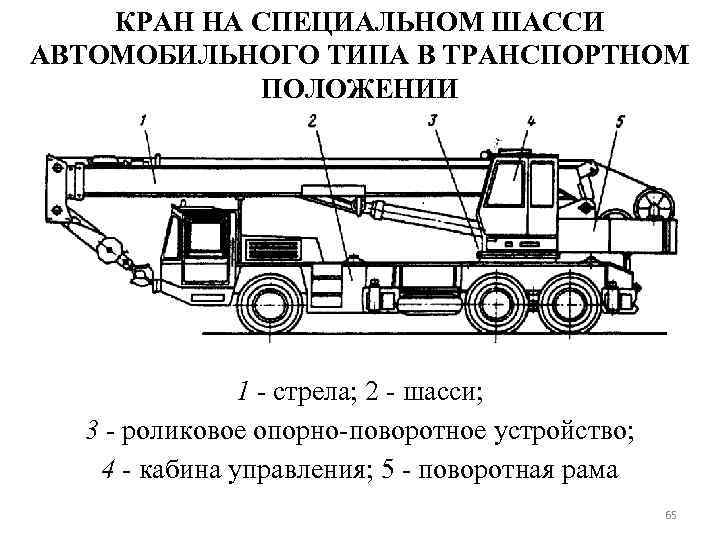 КРАН НА СПЕЦИАЛЬНОМ ШАССИ АВТОМОБИЛЬНОГО ТИПА В ТРАНСПОРТНОМ ПОЛОЖЕНИИ

1

2

3

4

5

1 - стрела; 2 - шасси;
3 - роликовое опорно-поворотное устройство;
4 - кабина управления; 5 - поворотная рама

65