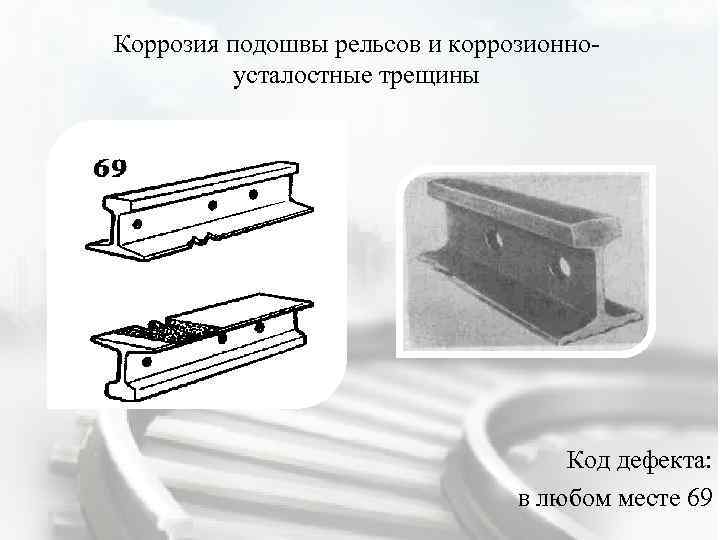 Коррозия подошвы рельсов и коррозионно-усталостные трещины

69

Код дефекта:
в любом месте 69