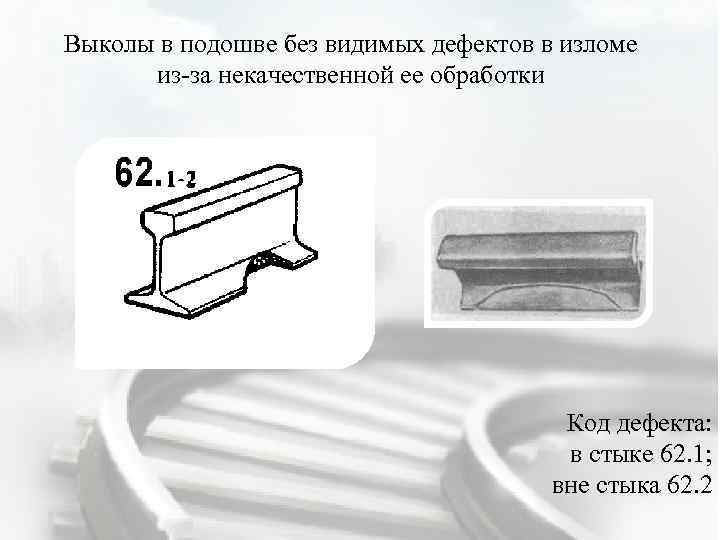 Выколы в подошве без видимых дефектов в изломе из-за некачественной ее обработки

62.1-2

Код дефекта:
в стыке 62.1;
вне стыка 62.2