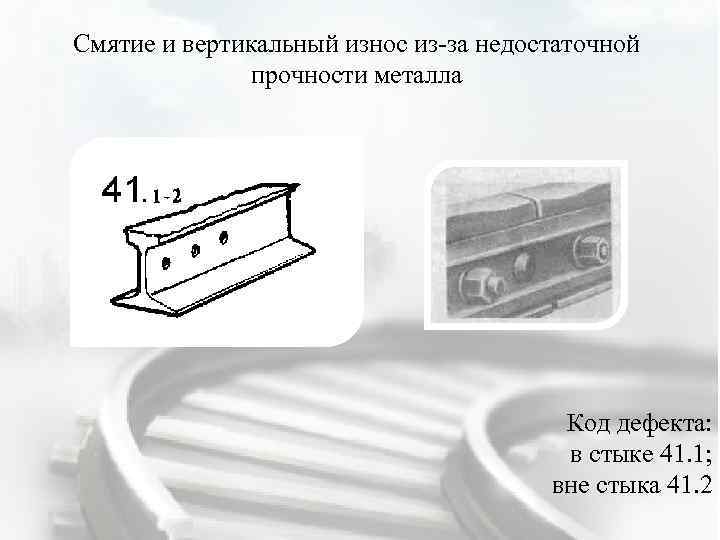 Смятие и вертикальный износ из-за недостаточной прочности металла

41.1-2

Код дефекта:
в стыке 41.1;
вне стыка 41.2