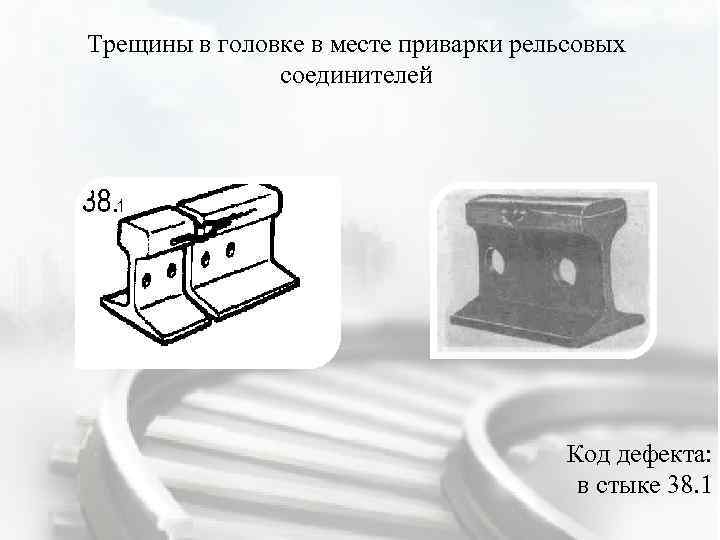 Трещины в головке в месте приварки рельсовых соединителей

38.1

Код дефекта:
в стыке 38.1