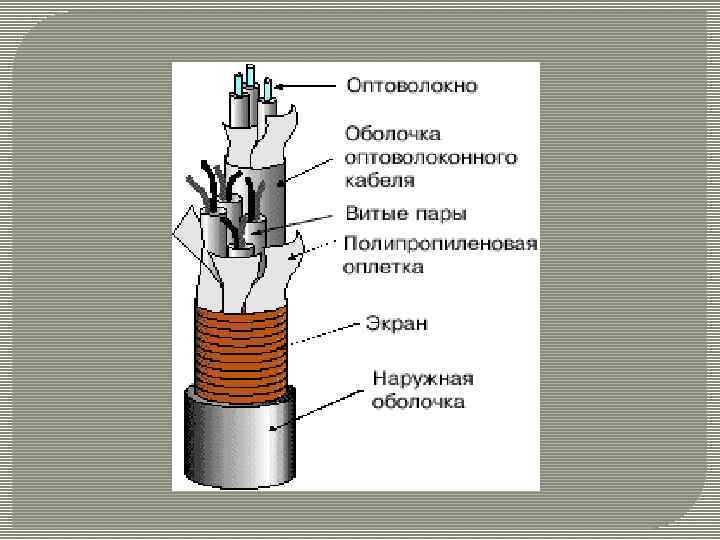 Оптоволокно

Оболочка оптоволоконного кабеля

Витые пары

Полипропиленовая оплетка

Экран

Наружная оболочка