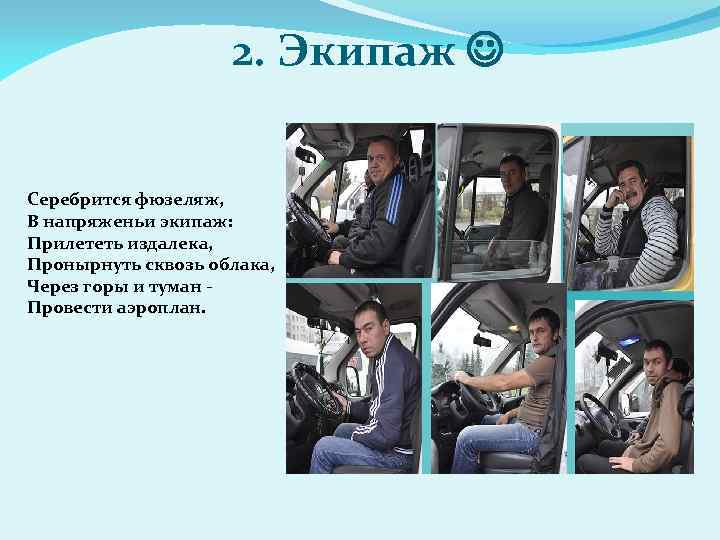 2. Экипаж ☺

Серебрится фюзеляж,
В напряженьи экипаж:
Прилететь издалека,
Пронырнуть сквозь облака,
Через горы и туман -
Провести аэроплан.